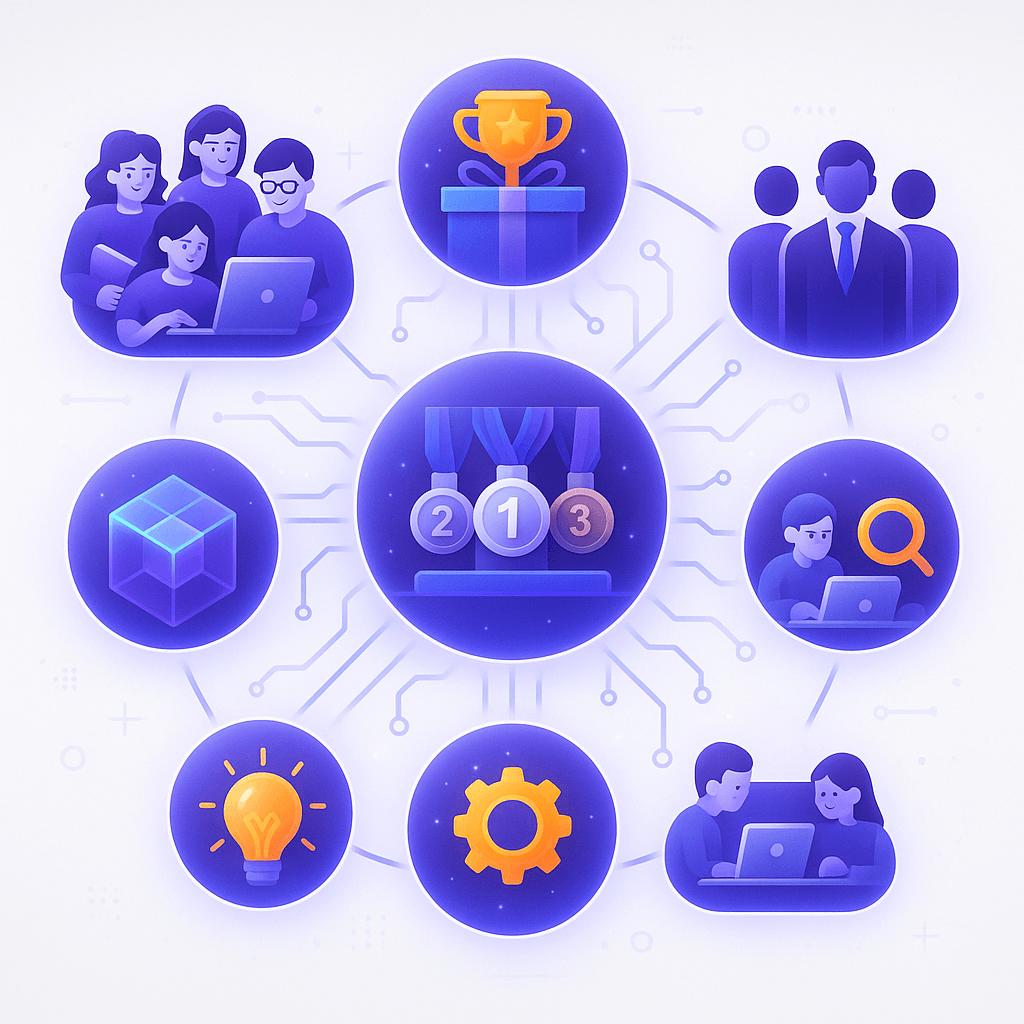 2 1 3